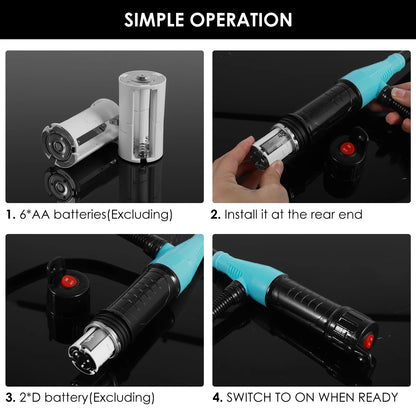 SIMPLE OPERATION

1. 6*AA batteries(Excluding)

2. Install it at the rear end

3. 2*D battery(Excluding)

4. SWITCH TO ON WHEN READY