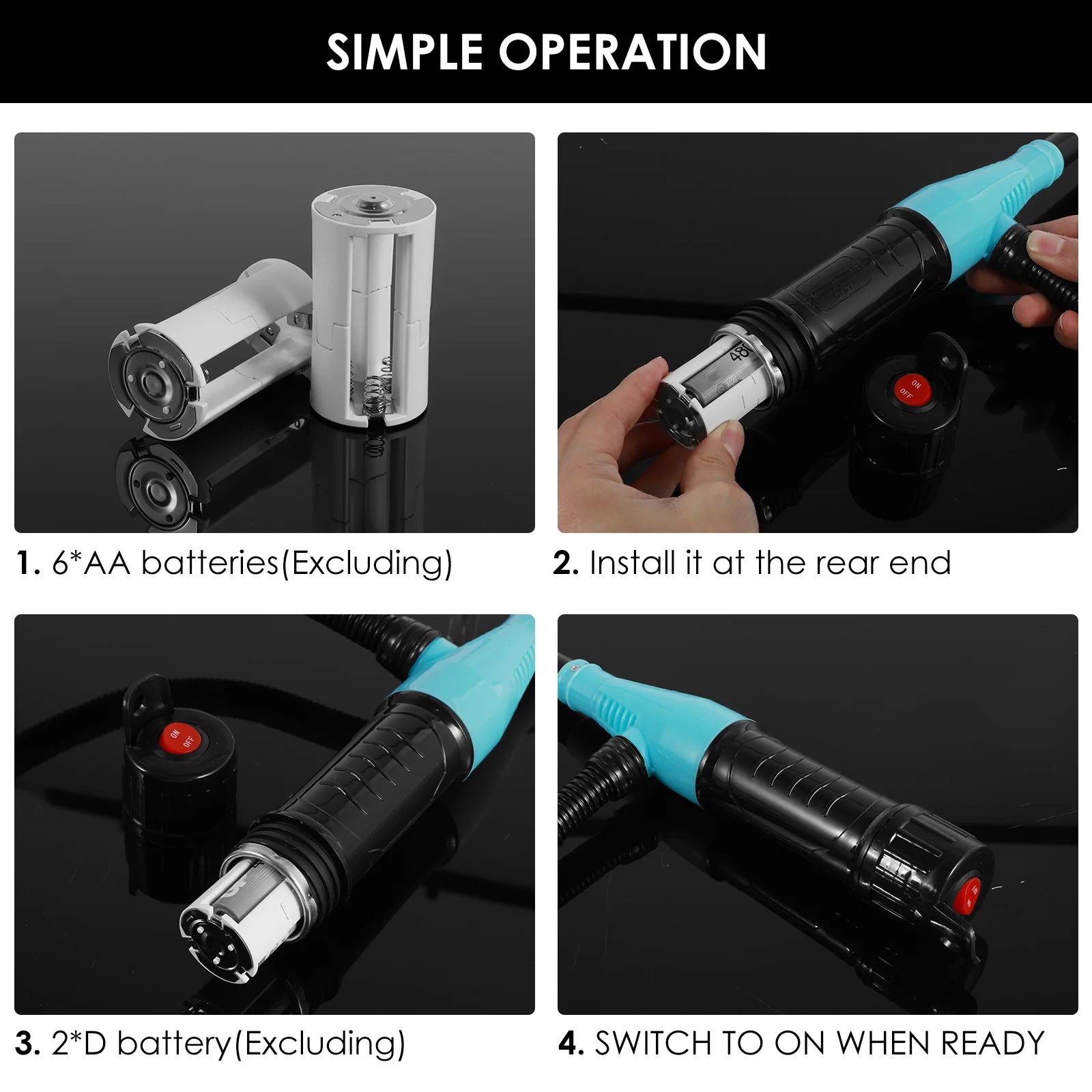 SIMPLE OPERATION

ON
OFF

1. 6*AA batteries(Excluding)

2. Install it at the rear end

ON
OFF

3. 2*D battery(Excluding)

4. SWITCH TO ON WHEN READY