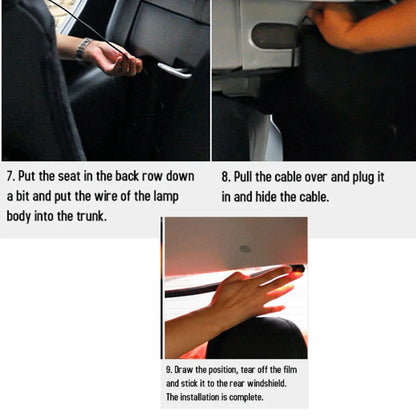 7. Put the seat in the back row down a bit and put the wire of the lamp body into the trunk.

8. Pull the cable over and plug it in and hide the cable.

9. Draw the position, tear off the film and stick it to the rear windshield. The installation is complete.