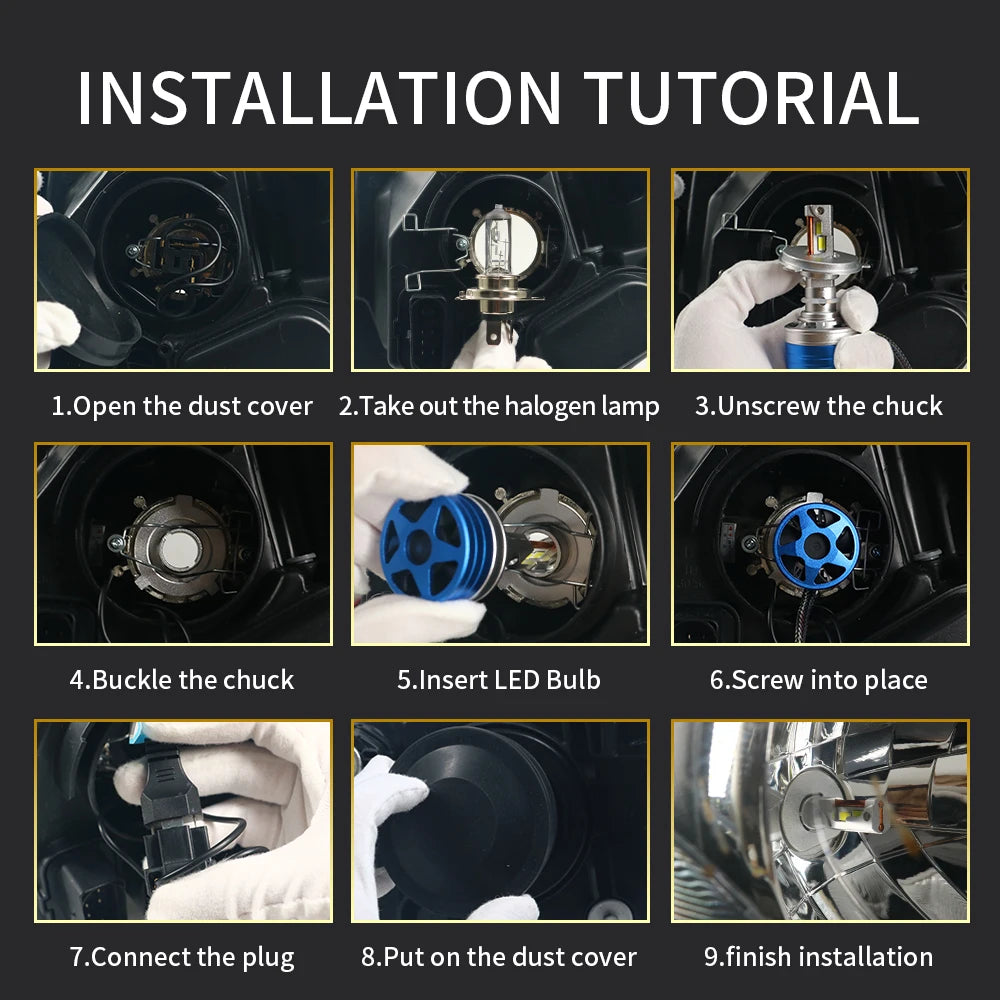 INSTALLATION TUTORIAL

1.Open the dust cover

2.Take out the halogen lamp

3.Unscrew the chuck

4.Buckle the chuck

5.Insert LED Bulb

6.Screw into place

7.Connect the plug

8.Put on the dust cover

9.finish installation