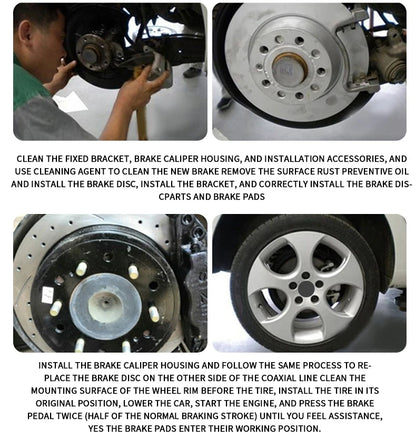 CLEAN THE FIXED BRACKET, BRAKE CALIPER HOUSING, AND INSTALLATION ACCESSORIES, AND USE CLEANING AGENT TO CLEAN THE NEW BRAKE REMOVE THE SURFACE RUST PREVENTIVE OIL AND INSTALL THE BRAKE DISC, INSTALL THE BRACKET, AND CORRECTLY INSTALL THE BRAKE DISCPARTS AND BRAKE PADS

INSTALL THE BRAKE CALIPER HOUSING AND FOLLOW THE SAME PROCESS TO REPLACE THE BRAKE DISC ON THE OTHER SIDE OF THE COAXIAL LINE CLEAN THE MOUNTING SURFACE OF THE WHEEL RIM BEFORE THE TIRE, INSTALL THE TIRE IN ITS ORIGINAL POSITION, LOWER THE CAR, START THE ENGINE, AND PRESS THE BRAKE PEDAL TWICE (HALF OF THE NORMAL BRAKING STROKE) UNTIL YOU FEEL ASSISTANCE, YES THE BRAKE PADS ENTER THEIR WORKING POSITION.