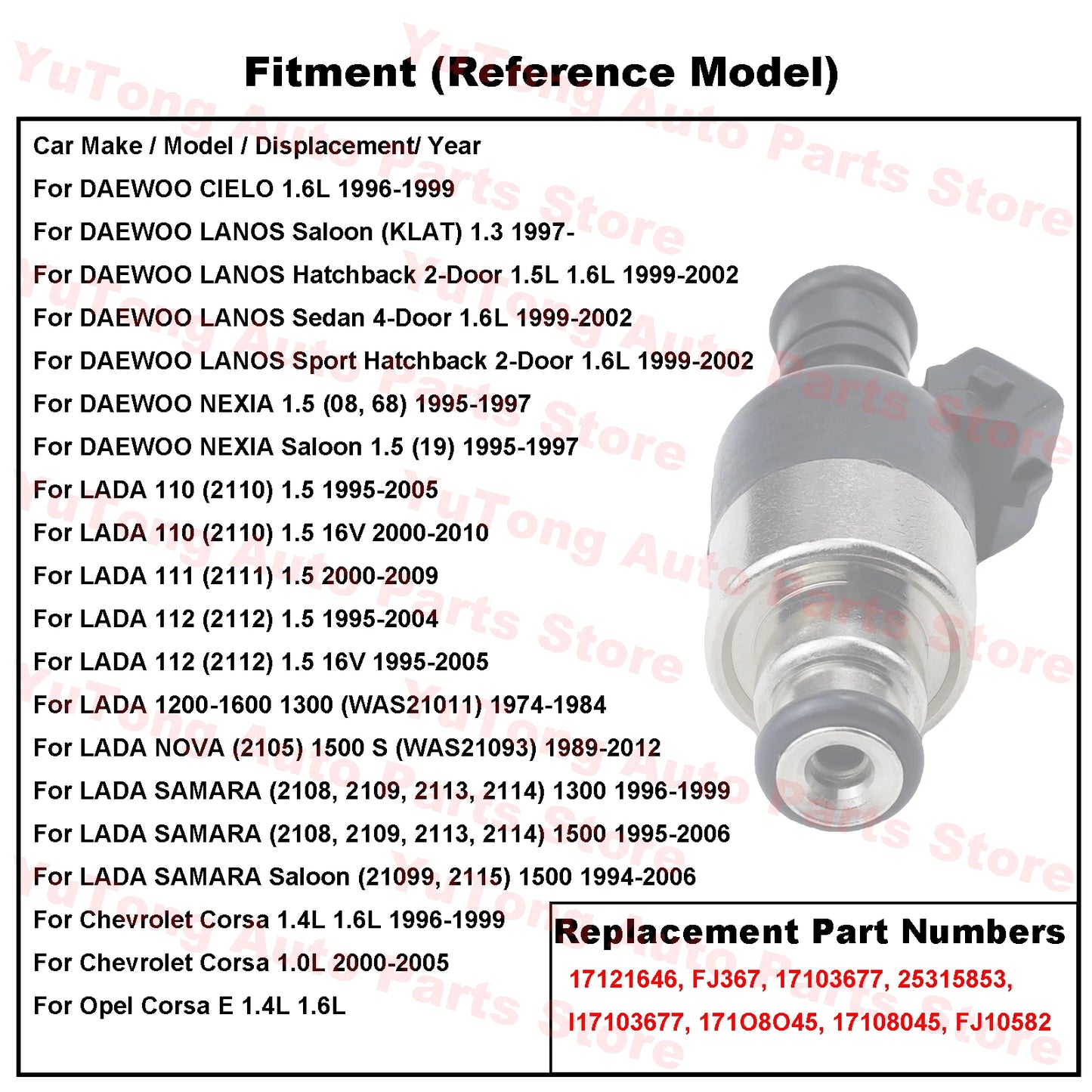 Fitment (Reference Model)

Car Make / Model / Displacement/ Year
For DAEWOO CIELO 1.6L 1996-1999
For DAEWOO LANOS Saloon (KLAT) 1.3 1997-
For DAEWOO LANOS Hatchback 2-Door 1.5L 1.6L 1999-2002
For DAEWOO LANOS Sedan 4-Door 1.6L 1999-2002
For DAEWOO LANOS Sport Hatchback 2-Door 1.6L 1999-2002
For DAEWOO NEXIA 1.5 (08, 68) 1995-1997
For DAEWOO NEXIA Saloon 1.5 (19) 1995-1997
For LADA 110 (2110) 1.5 1995-2005
For LADA 110 (2110) 1.5 16V 2000-2010
For LADA 111 (2111) 1.5 2000-2009
For LADA 112 (2112) 1.5 1995-2004
For LADA 112 (2112) 1.5 16V 1995-2005
For LADA 1200-1600 1300 (WAS21011) 1974-1984
For LADA NOVA (2105) 1500 S (WAS21093) 1989-2012
For LADA SAMARA (2108, 2109, 2113, 2114) 1300 1996-1999
For LADA SAMARA (2108, 2109, 2113, 2114) 1500 1995-2006
For LADA SAMARA Saloon (21099, 2115) 1500 1994-2006
For Chevrolet Corsa 1.4L 1.6L 1996-1999
For Chevrolet Corsa 1.0L 2000-2005
For Opel Corsa E 1.4L 1.6L

Replacement Part Numbers
17121646, FJ367, 17103677, 25315853, I17103677, 171O8O45, 17108045, FJ10582

YuTong Auto Parts Store