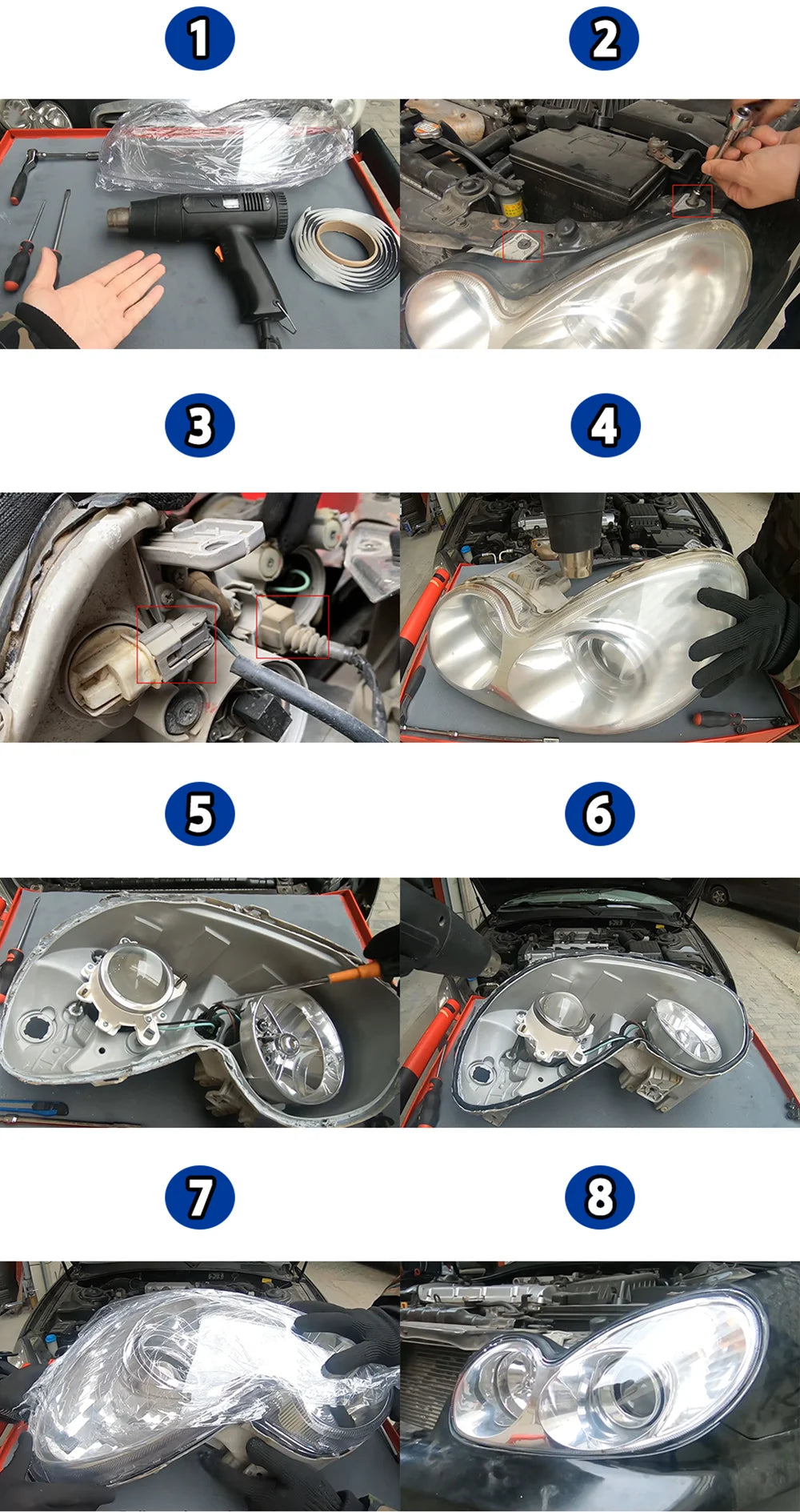 1

2

3

4

5

6

7

8