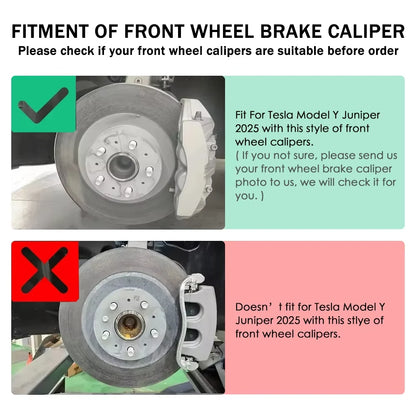 FITMENT OF FRONT WHEEL BRAKE CALIPER
Please check if your front wheel calipers are suitable before order

Fit For Tesla Model Y Juniper 2025 with this style of front wheel calipers.
( If you not sure, please send us your front wheel brake caliper photo to us, we will check it for you. )

Doesn’t fit for Tesla Model Y Juniper 2025 with this stlye of front wheel calipers.