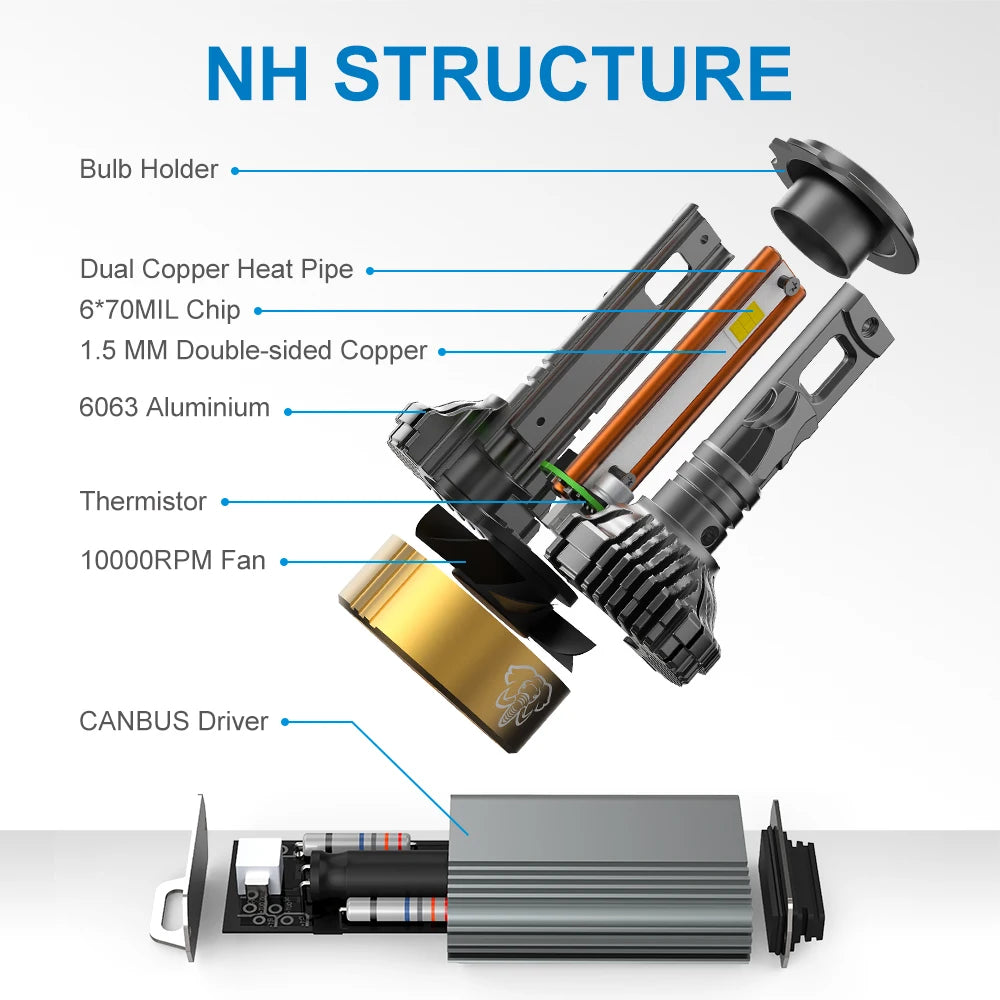 NH STRUCTURE

Bulb Holder

Dual Copper Heat Pipe

6*70MIL Chip

1.5 MM Double-sided Copper

6063 Aluminium

Thermistor

10000RPM Fan

CANBUS Driver