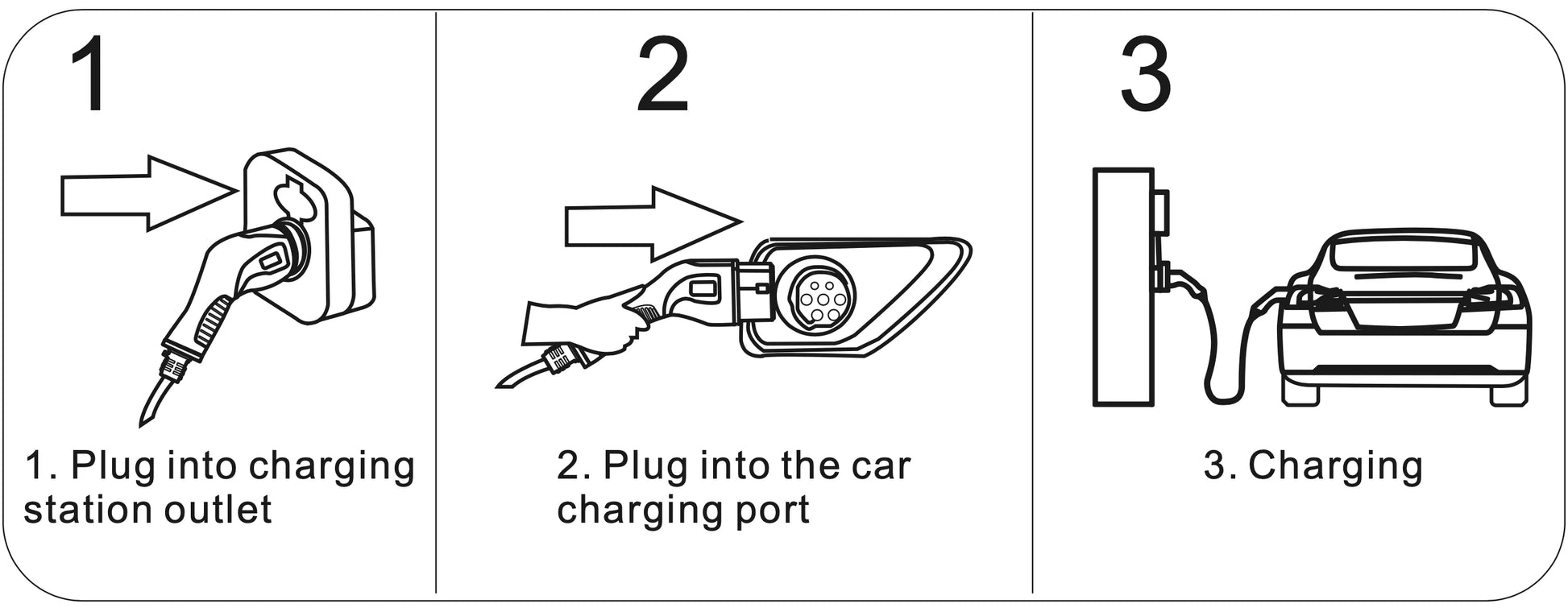 1

1. Plug into charging station outlet

2

2. Plug into the car charging port

3

3. Charging